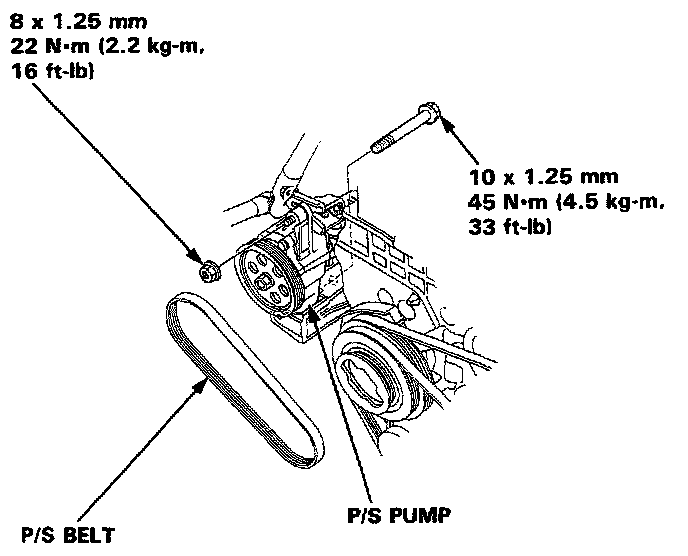 8 x 1.25 mm
22 N·m (2.2 kg-m, 16 ft-lb)

10 x 1.25 mm
45 N·m (4.5 kg-m, 33 ft-lb)

P/S PUMP

P/S BELT