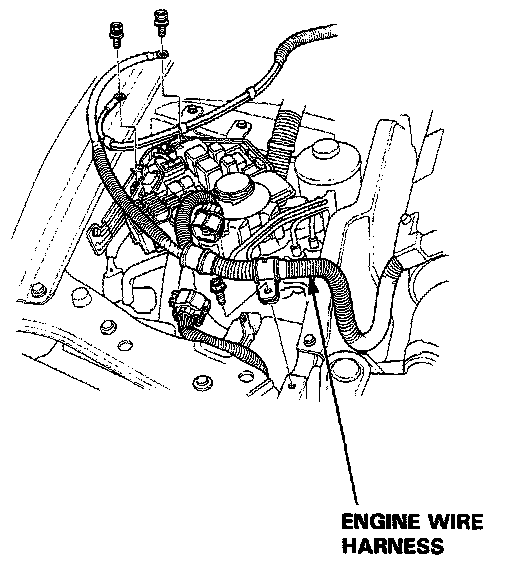 ENGINE WIRE HARNESS