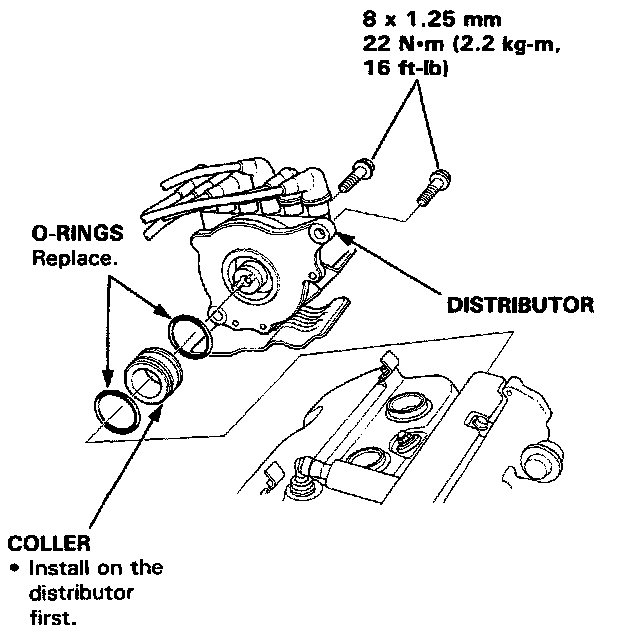 8 x 1.25 mm
22 N·m (2.2 kg-m, 16 ft-lb)

O-RINGS
Replace.

DISTRIBUTOR

COLLER
• Install on the distributor first.