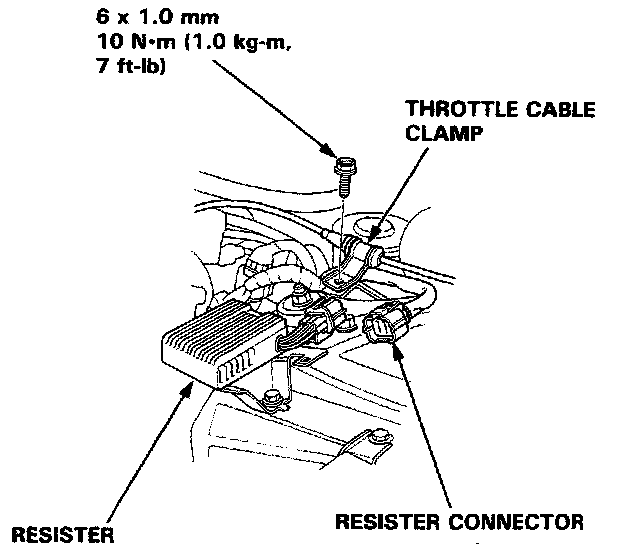 6 x 1.0 mm
10 N·m (1.0 kg-m, 7 ft-lb)

THROTTLE CABLE CLAMP

RESISTER

RESISTER CONNECTOR