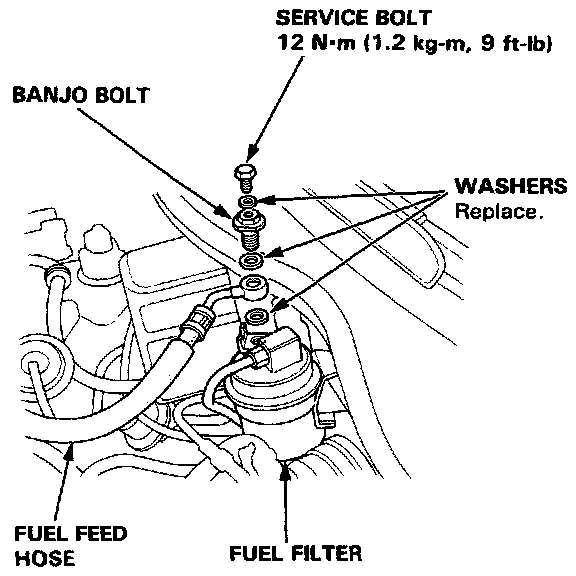 SERVICE BOLT
12 N·m (1.2 kg-m, 9 ft-lb)

BANJO BOLT

WASHERS
Replace.

FUEL FEED
HOSE

FUEL FILTER