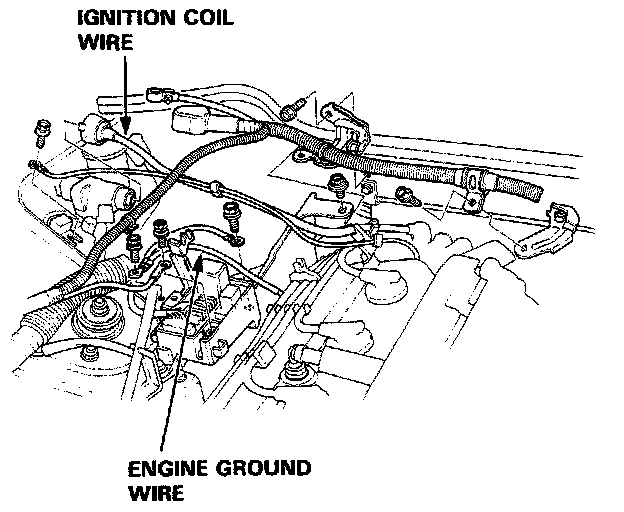 IGNITION COIL WIRE

ENGINE GROUND WIRE