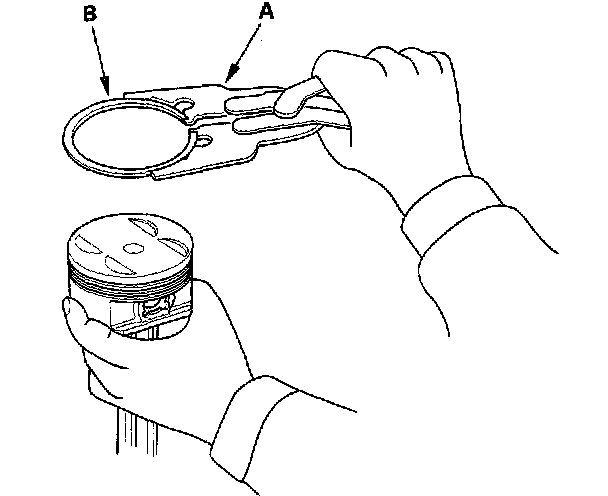 B
A