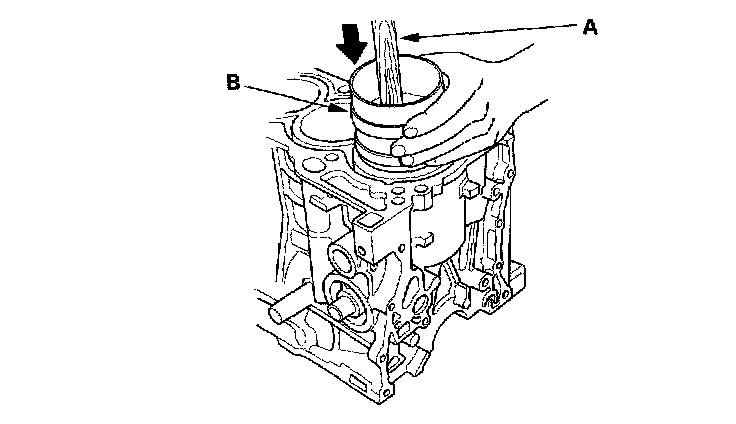 A

B