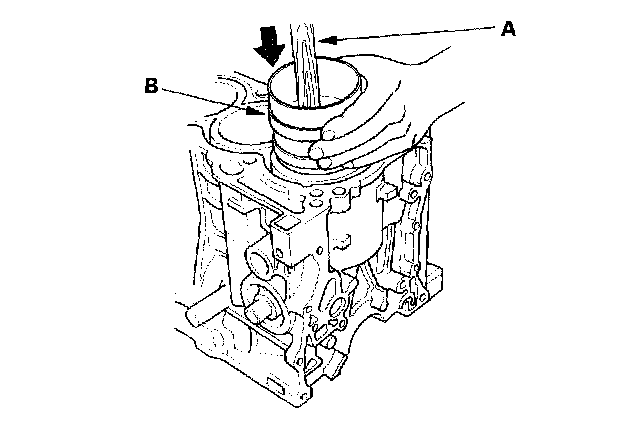 A
B