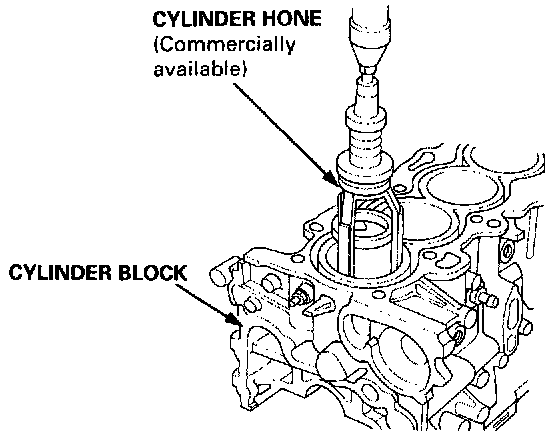 CYLINDER HONE
(Commercially available)

CYLINDER BLOCK