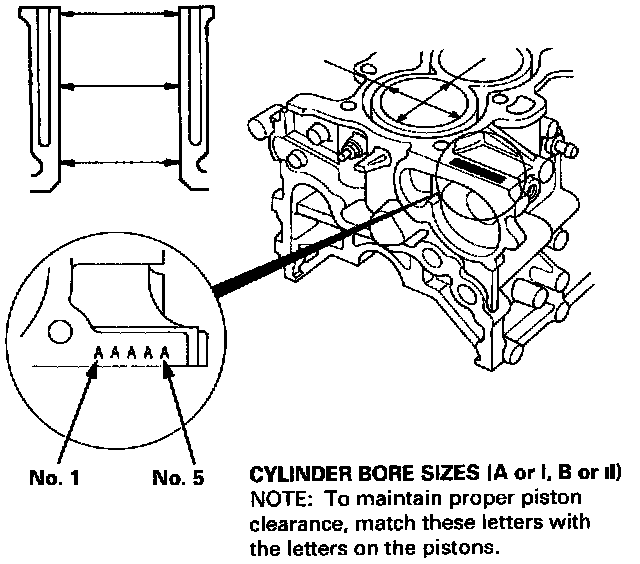 A A A A A

No. 1

No. 5

CYLINDER BORE SIZES (A or I, B or II)
NOTE: To maintain proper piston clearance, match these letters with the letters on the pistons.