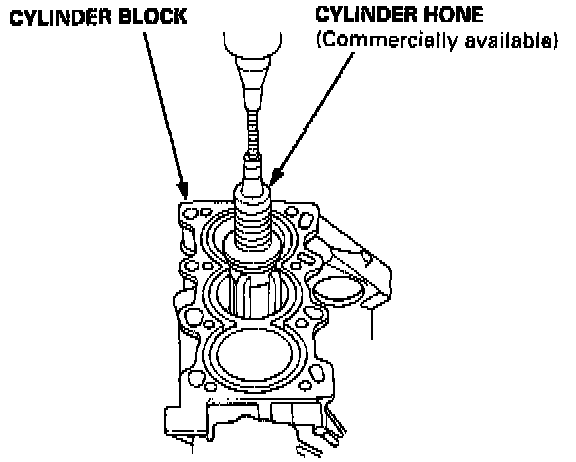 CYLINDER BLOCK

CYLINDER HONE
(Commercially available)