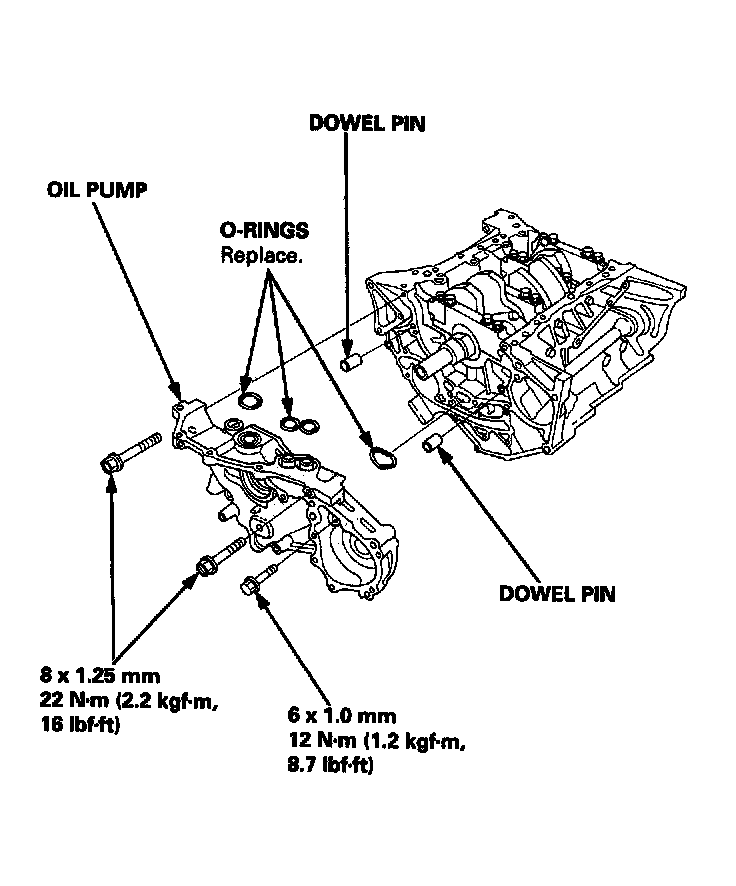 DOWEL PIN

OIL PUMP

O-RINGS
Replace.

DOWEL PIN

8 x 1.25 mm
22 N·m (2.2 kgf·m,
16 lbf·ft)

6 x 1.0 mm
12 N·m (1.2 kgf·m,
8.7 lbf·ft)