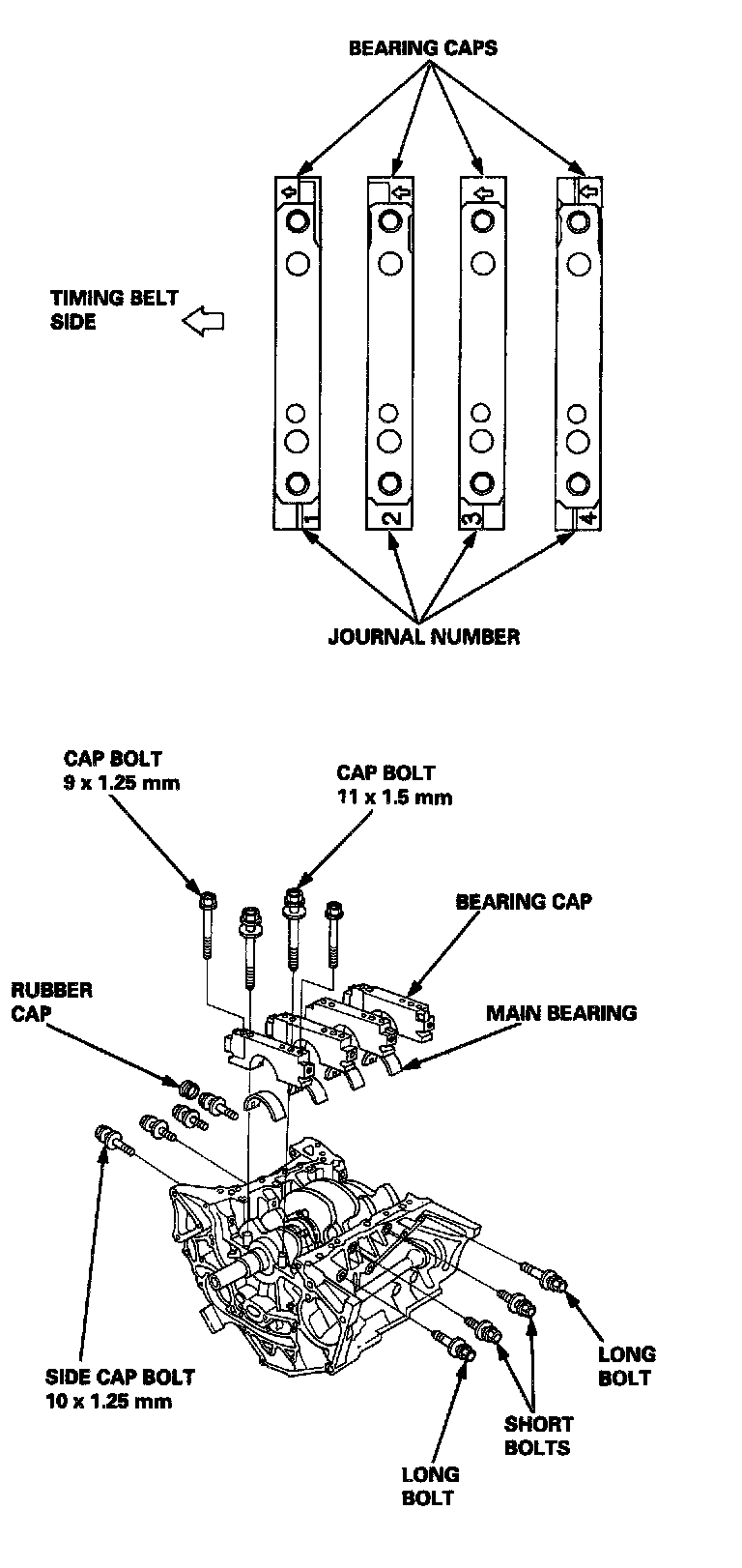 BEARING CAPS

TIMING BELT SIDE

1

2

3

4

JOURNAL NUMBER

CAP BOLT
9 x 1.25 mm

CAP BOLT
11 x 1.5 mm

BEARING CAP

RUBBER CAP

MAIN BEARING

SIDE CAP BOLT
10 x 1.25 mm

LONG BOLT

SHORT BOLTS

LONG BOLT