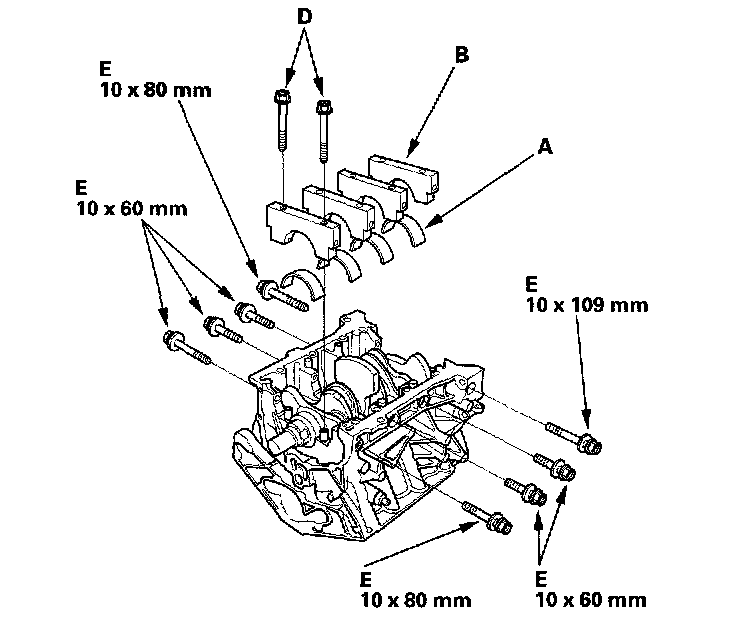 D

B

E
10 x 80 mm

A

E
10 x 60 mm

E
10 x 109 mm

E
10 x 80 mm

E
10 x 60 mm