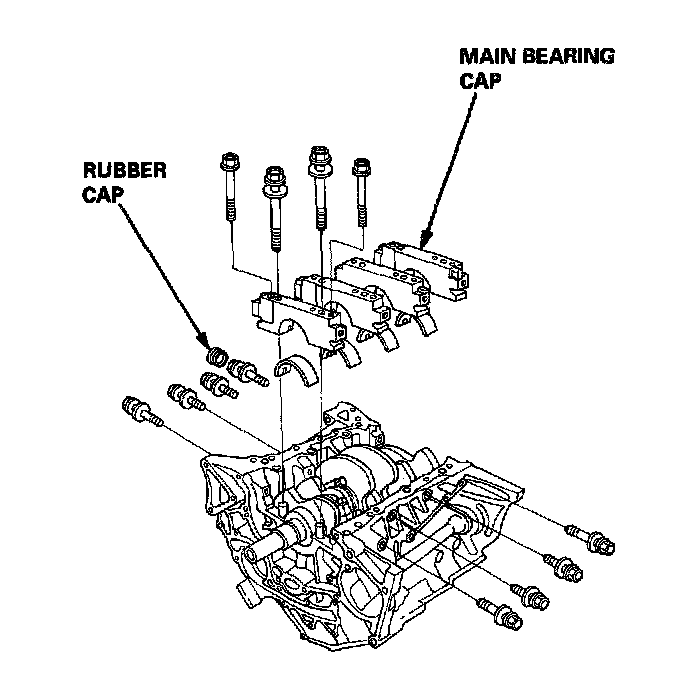 MAIN BEARING CAP

RUBBER CAP