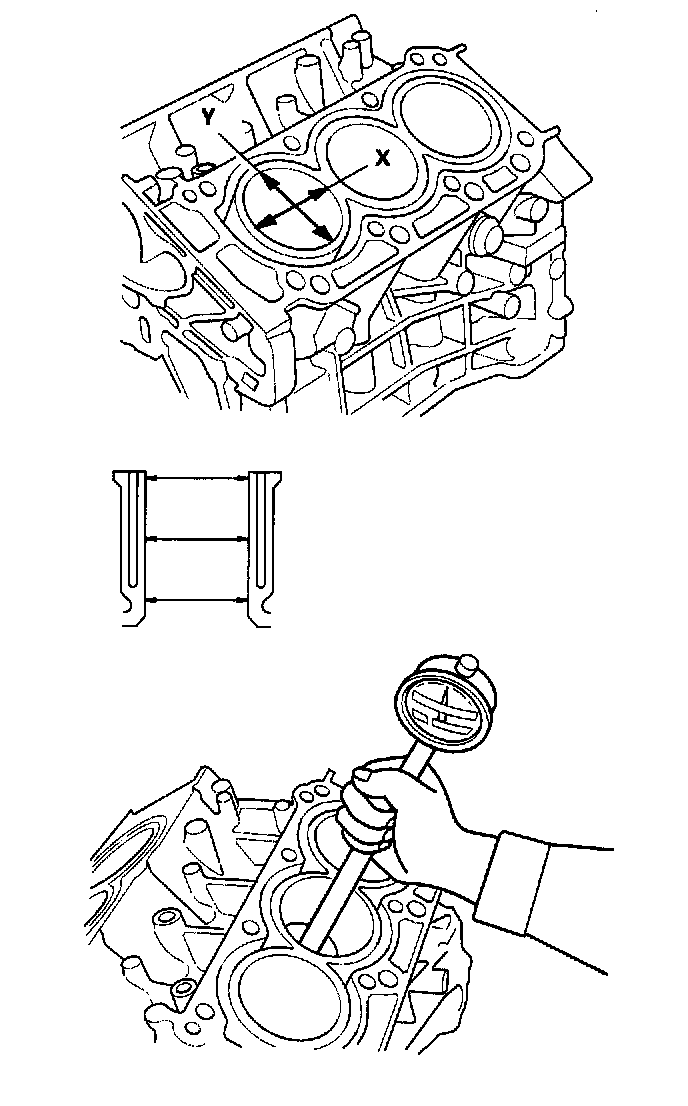 Y
X