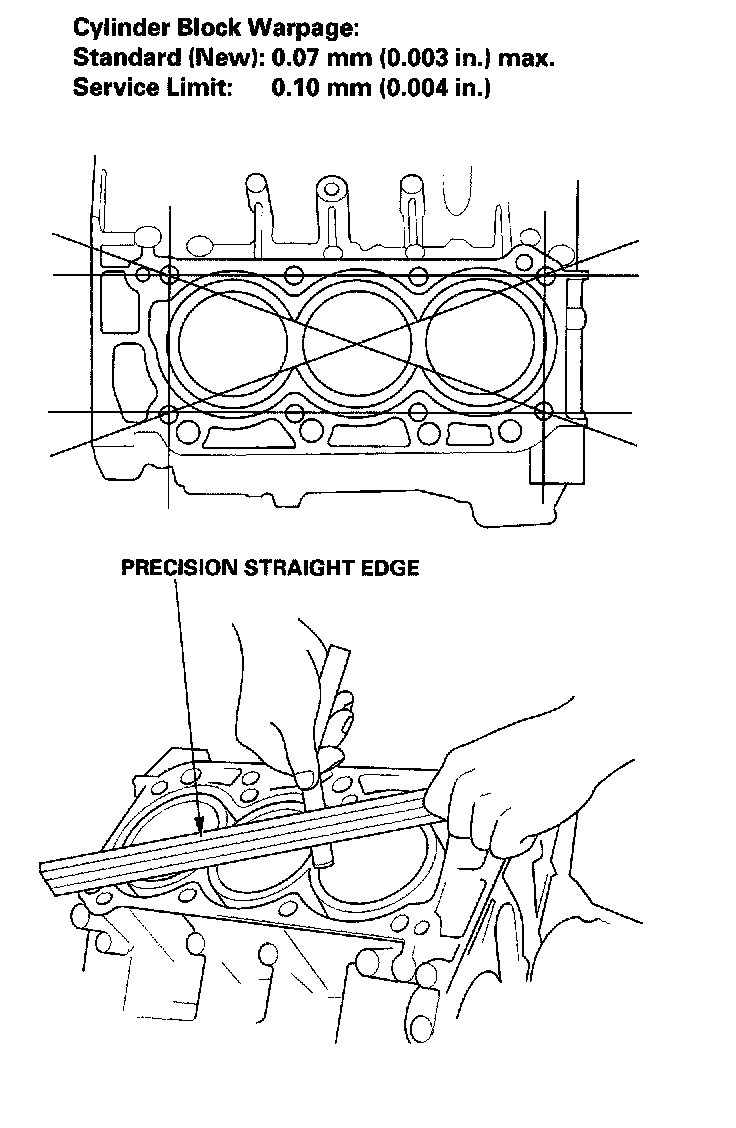 Cylinder Block Warpage:
Standard (New): 0.07 mm (0.003 in.) max.
Service Limit: 0.10 mm (0.004 in.)

PRECISION STRAIGHT EDGE