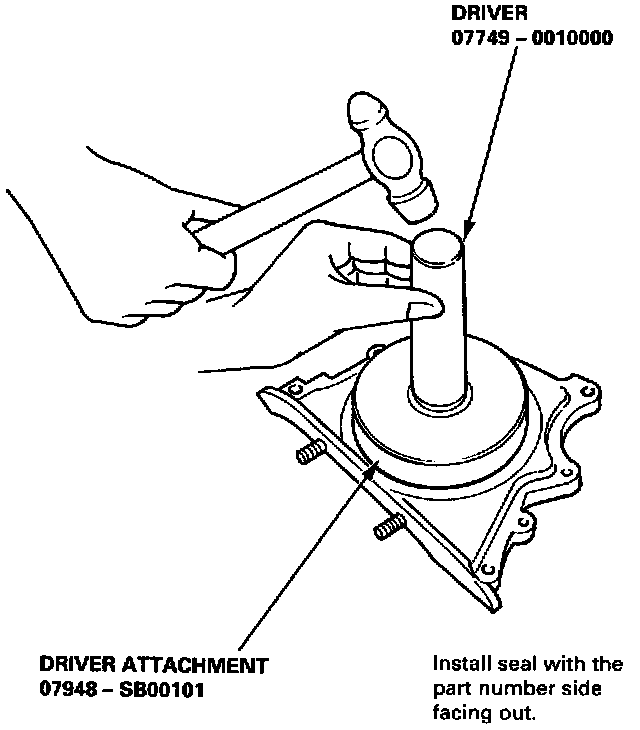 DRIVER
07749 – 0010000

DRIVER ATTACHMENT
07948 – SB00101

Install seal with the part number side facing out.