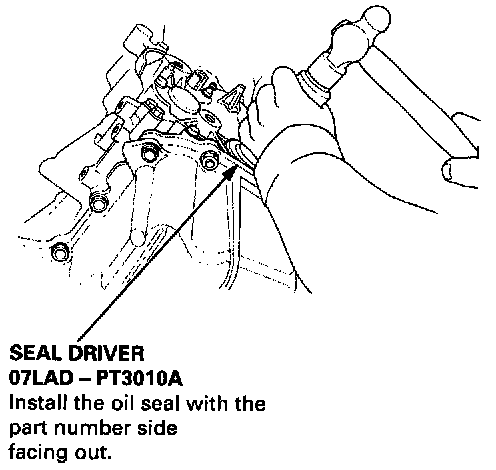 SEAL DRIVER
07LAD – PT3010A
Install the oil seal with the part number side facing out.