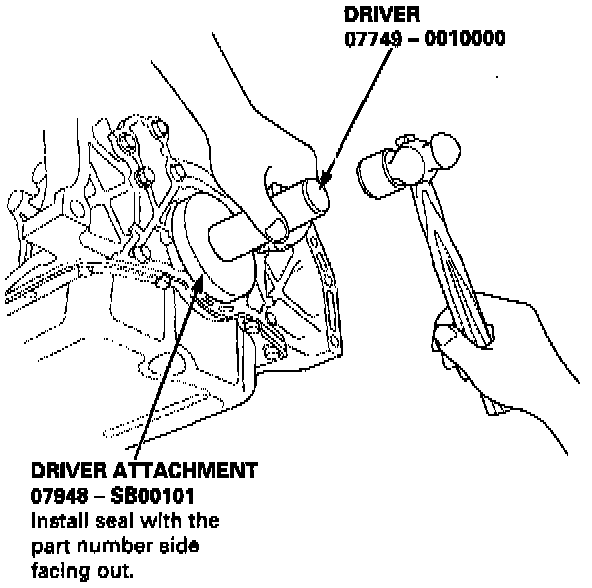 DRIVER
07749 – 0010000

DRIVER ATTACHMENT
07948 – SB00101
Install seal with the part number side facing out.