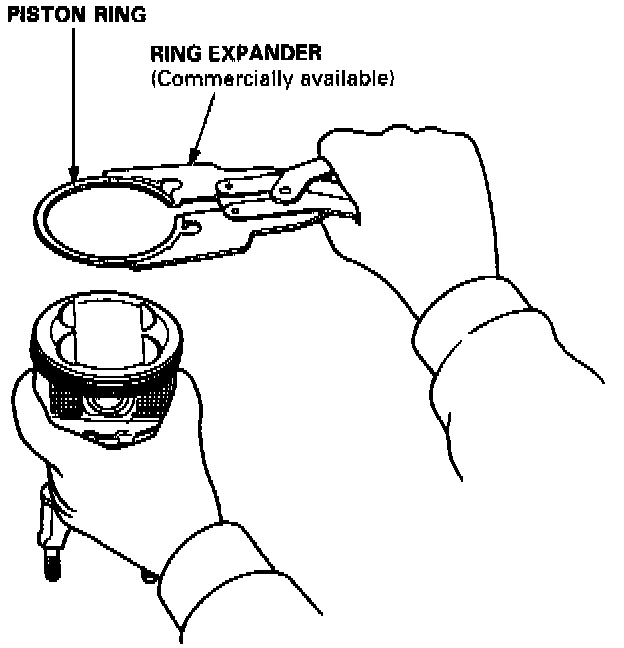 PISTON RING

RING EXPANDER
(Commercially available)