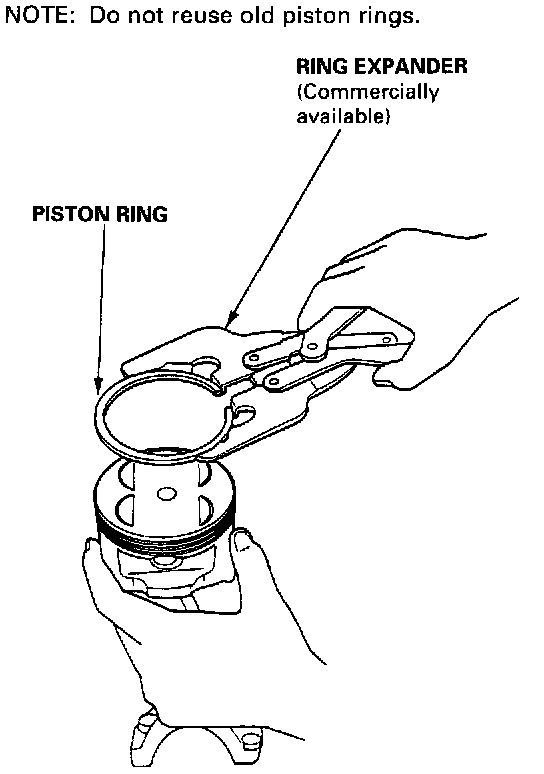 NOTE: Do not reuse old piston rings.

RING EXPANDER
(Commercially available)

PISTON RING