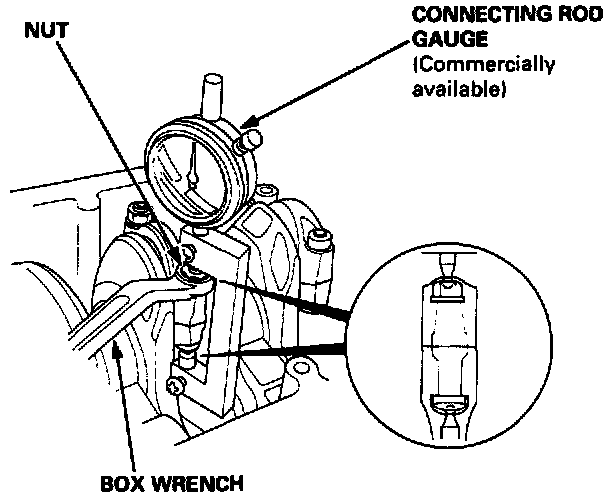 NUT

CONNECTING ROD GAUGE
(Commercially available)

BOX WRENCH