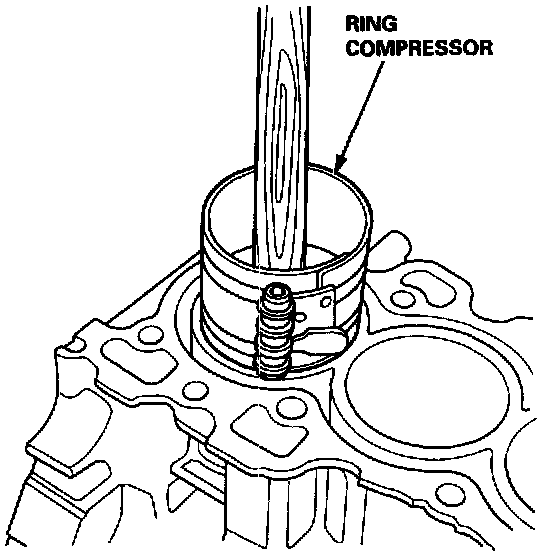 RING
COMPRESSOR