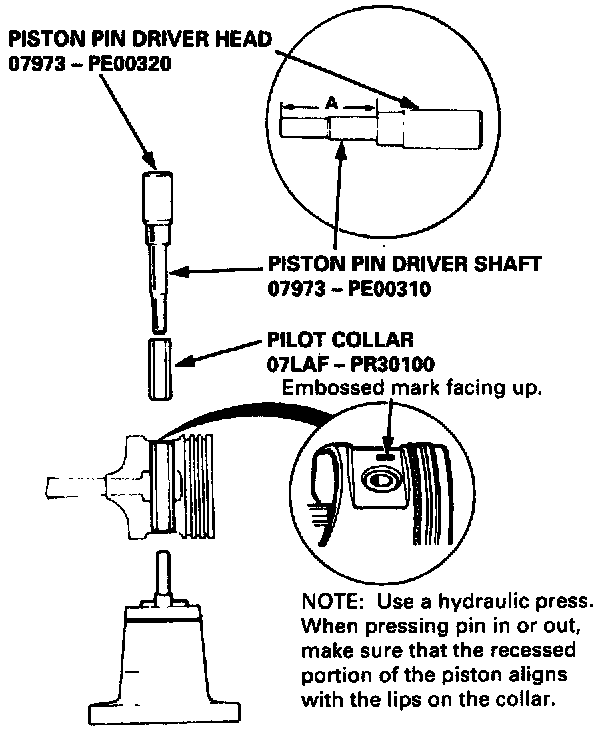 PISTON PIN DRIVER HEAD
07973 – PE00320

A

PISTON PIN DRIVER SHAFT
07973 – PE00310

PILOT COLLAR
07LAF – PR30100
Embossed mark facing up.

NOTE: Use a hydraulic press. When pressing pin in or out, make sure that the recessed portion of the piston aligns with the lips on the collar.