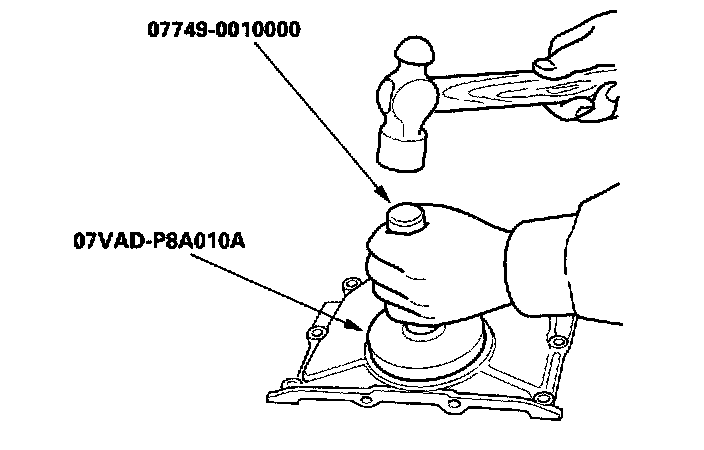 07749-0010000

07VAD-P8A010A