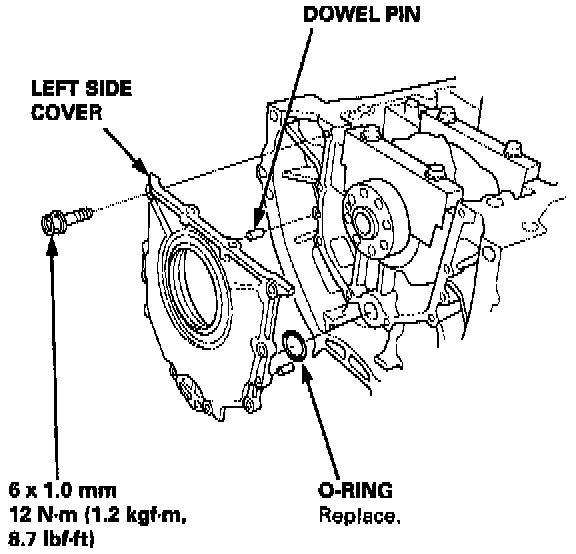 DOWEL PIN

LEFT SIDE COVER

6 x 1.0 mm
12 N·m (1.2 kgf·m, 8.7 lbf·ft)

O-RING
Replace.