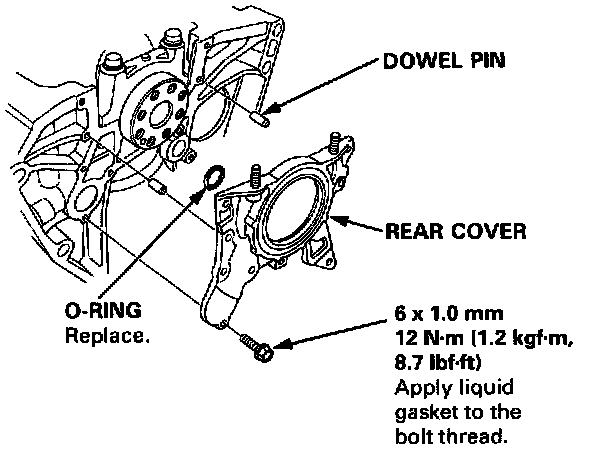 DOWEL PIN

REAR COVER

O-RING
Replace.

6 x 1.0 mm
12 N·m (1.2 kgf·m, 8.7 lbf·ft)
Apply liquid gasket to the bolt thread.