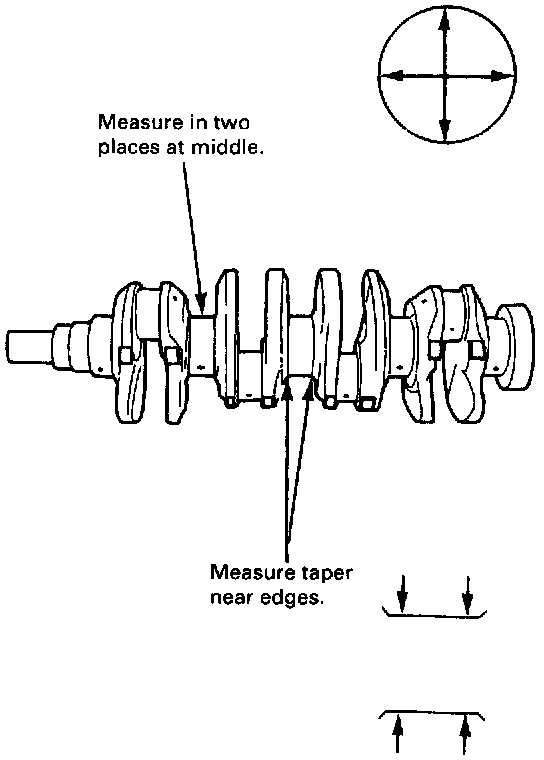 Measure in two places at middle.

Measure taper near edges.