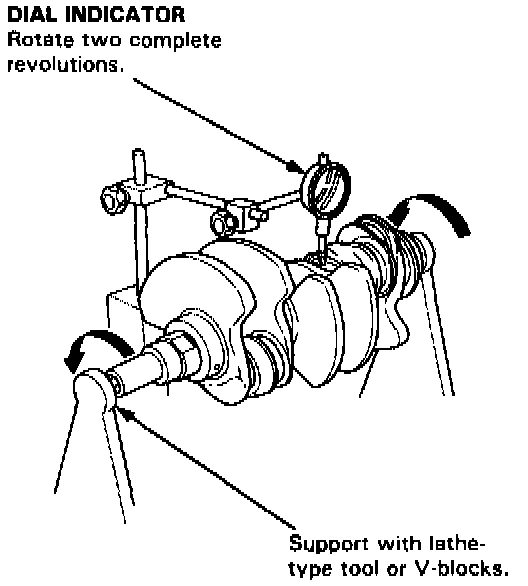 DIAL INDICATOR
Rotate two complete revolutions.

Support with lathe-type tool or V-blocks.