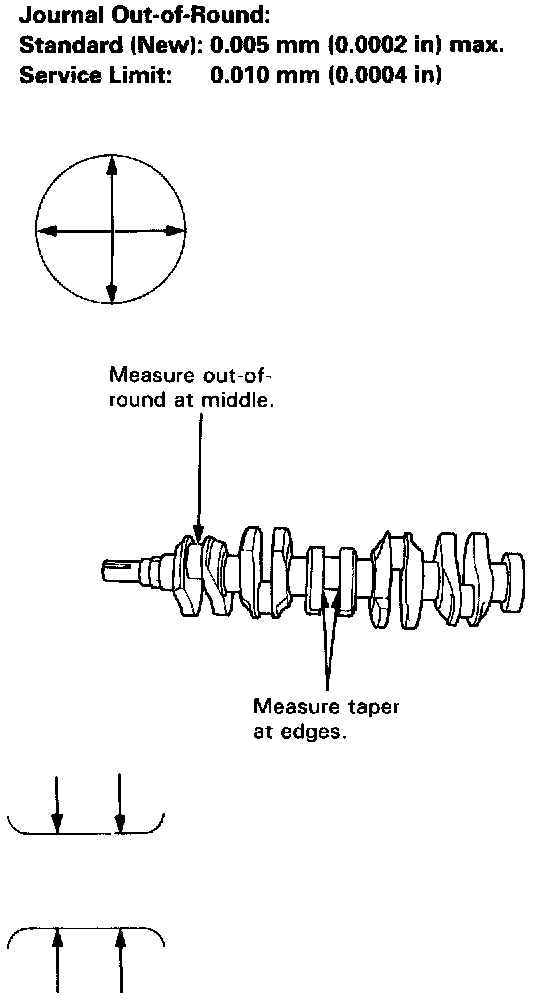 Journal Out-of-Round:
Standard (New): 0.005 mm (0.0002 in) max.
Service Limit: 0.010 mm (0.0004 in)

Measure out-of-round at middle.

Measure taper at edges.