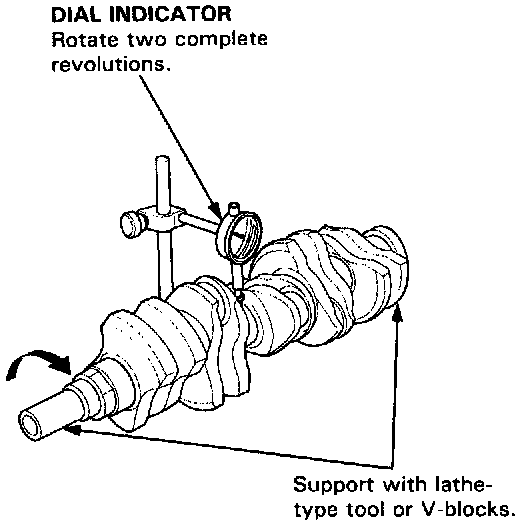 DIAL INDICATOR
Rotate two complete revolutions.

Support with lathe-type tool or V-blocks.