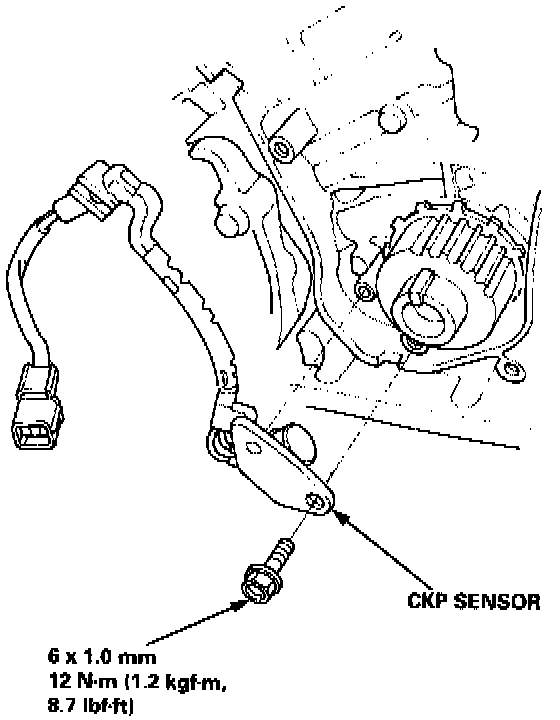 CKP SENSOR

6 x 1.0 mm
12 N·m (1.2 kgf·m, 8.7 lbf·ft)