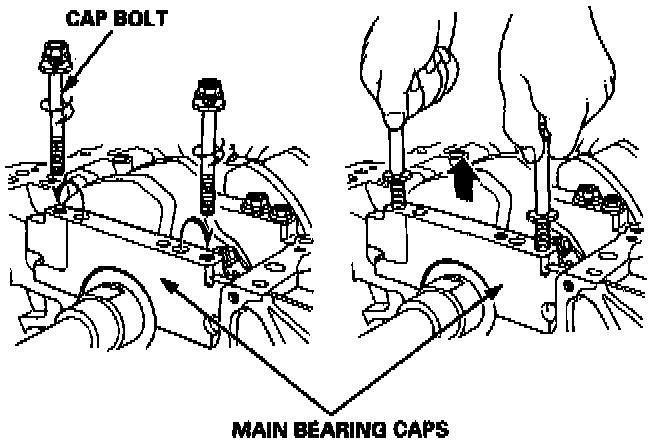 CAP BOLT

MAIN BEARING CAPS