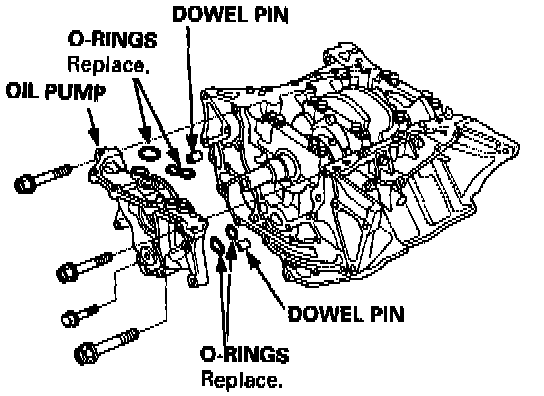 DOWEL PIN

O-RINGS
Replace.

OIL PUMP

DOWEL PIN

O-RINGS
Replace.