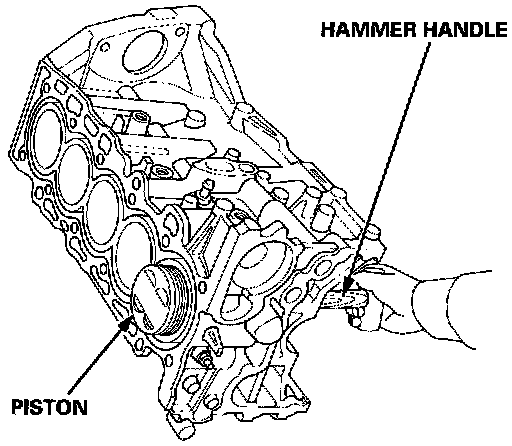 HAMMER HANDLE

PISTON