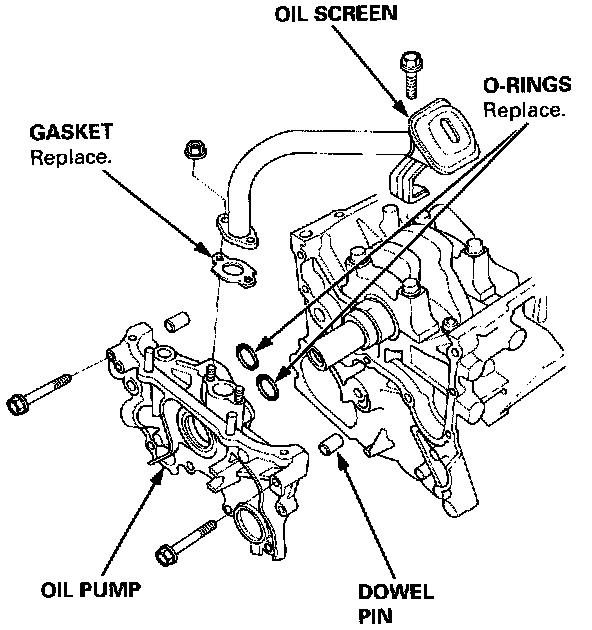 OIL SCREEN

O-RINGS
Replace.

GASKET
Replace.

OIL PUMP

DOWEL
PIN