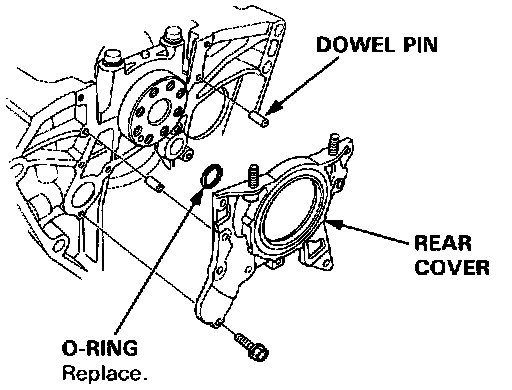 DOWEL PIN

REAR COVER

O-RING
Replace.