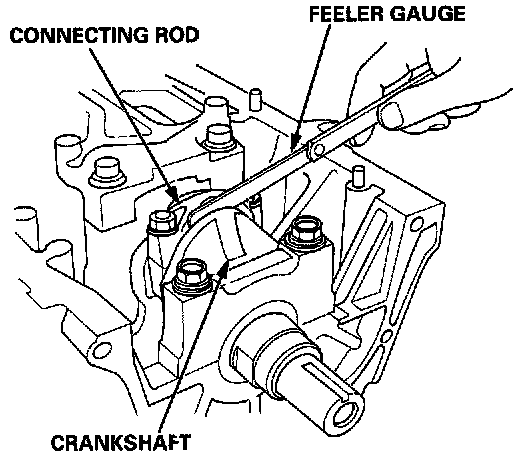 FEELER GAUGE
CONNECTING ROD
CRANKSHAFT