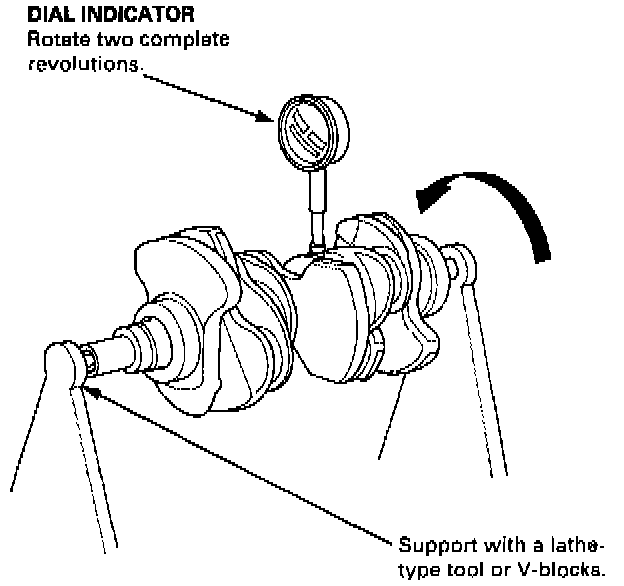 DIAL INDICATOR
Rotate two complete revolutions.

Support with a lathe-type tool or V-blocks.