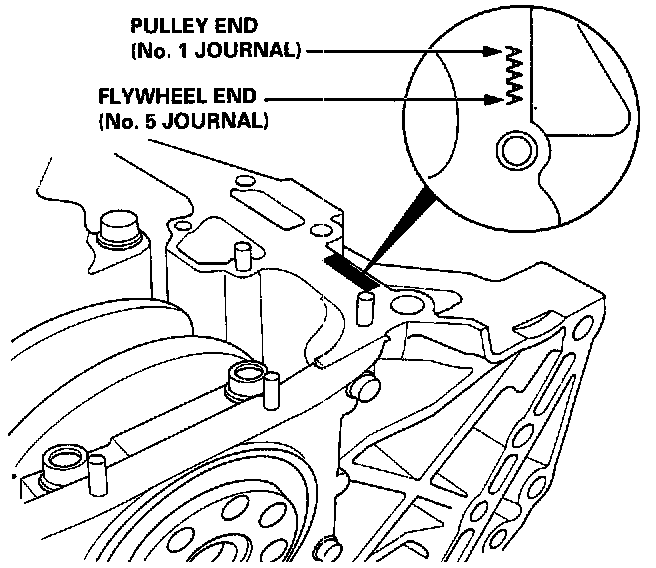 PULLEY END
(No. 1 JOURNAL)

FLYWHEEL END
(No. 5 JOURNAL)

AAAAA