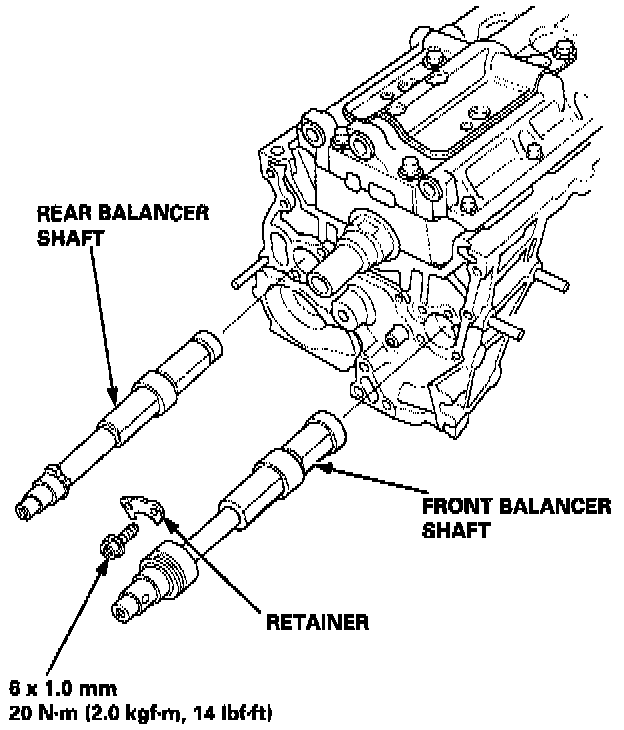 REAR BALANCER SHAFT

FRONT BALANCER SHAFT

RETAINER

6 x 1.0 mm
20 N·m (2.0 kgf·m, 14 lbf·ft)