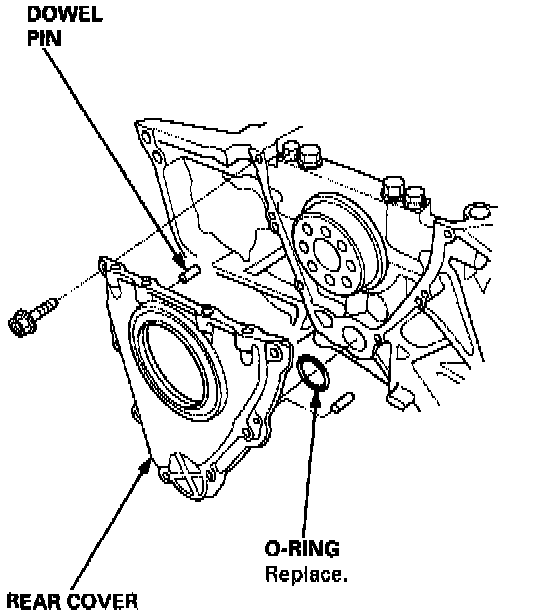 DOWEL PIN

O-RING
Replace.

REAR COVER