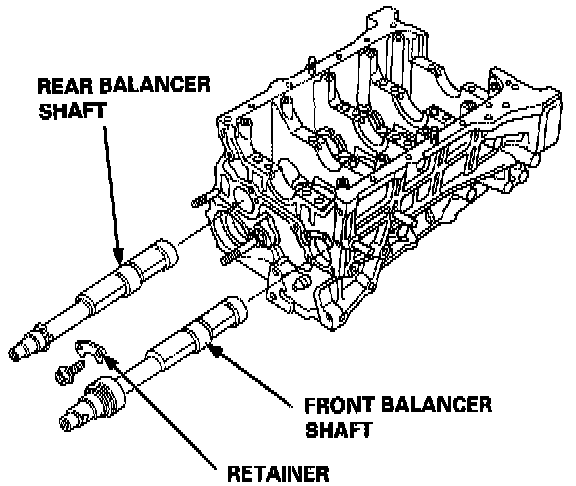 REAR BALANCER SHAFT

FRONT BALANCER SHAFT

RETAINER