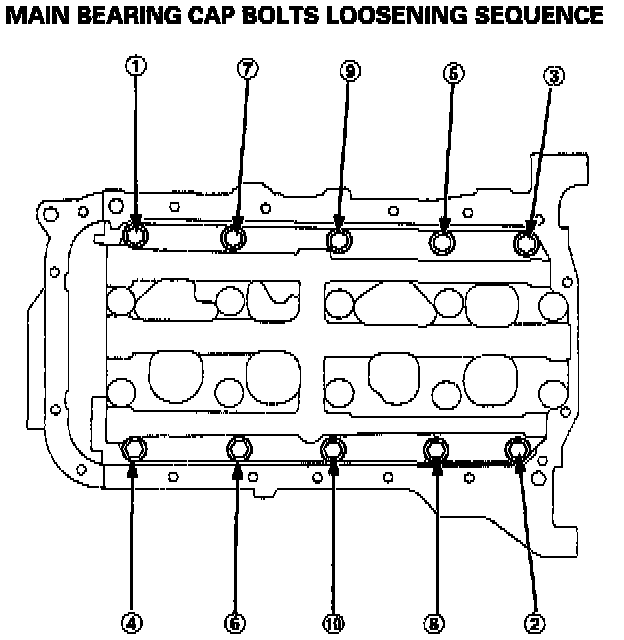 MAIN BEARING CAP BOLTS LOOSENING SEQUENCE

1
7
9
5
3

4
6
10
8
2