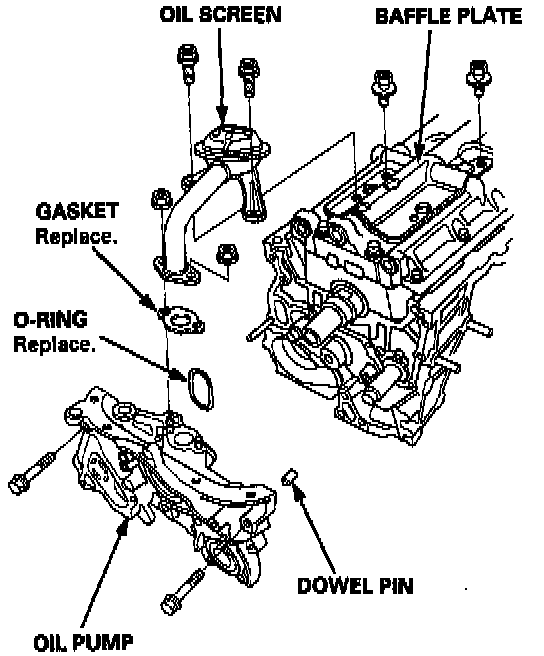 OIL SCREEN
BAFFLE PLATE
GASKET
Replace.
O-RING
Replace.
DOWEL PIN
OIL PUMP