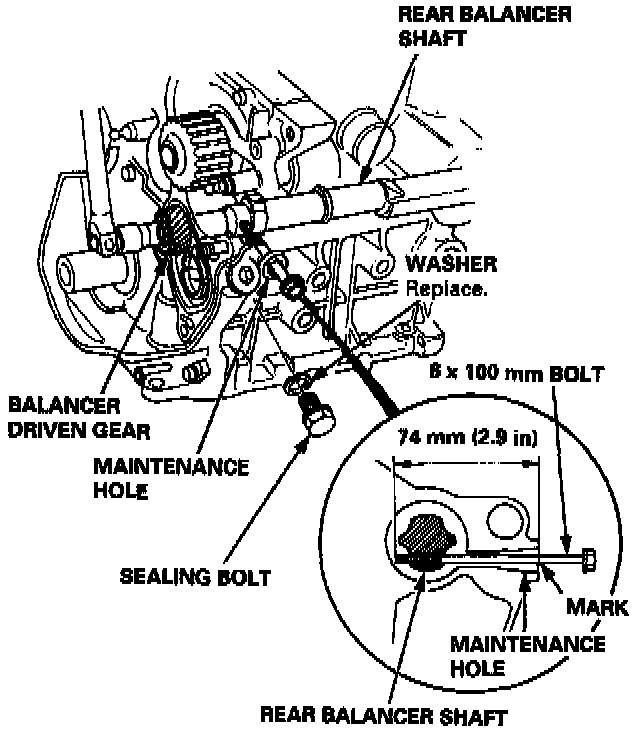 REAR BALANCER SHAFT

WASHER
Replace.

6 x 100 mm BOLT

BALANCER DRIVEN GEAR

MAINTENANCE HOLE

74 mm (2.9 in)

SEALING BOLT

MARK

MAINTENANCE HOLE

REAR BALANCER SHAFT