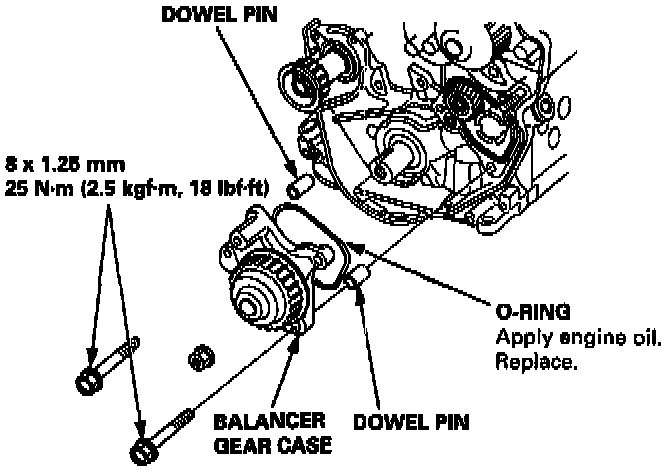 DOWEL PIN

8 x 1.25 mm
25 N·m (2.5 kgf·m, 18 lbf·ft)

O-RING
Apply engine oil.
Replace.

BALANCER
GEAR CASE

DOWEL PIN