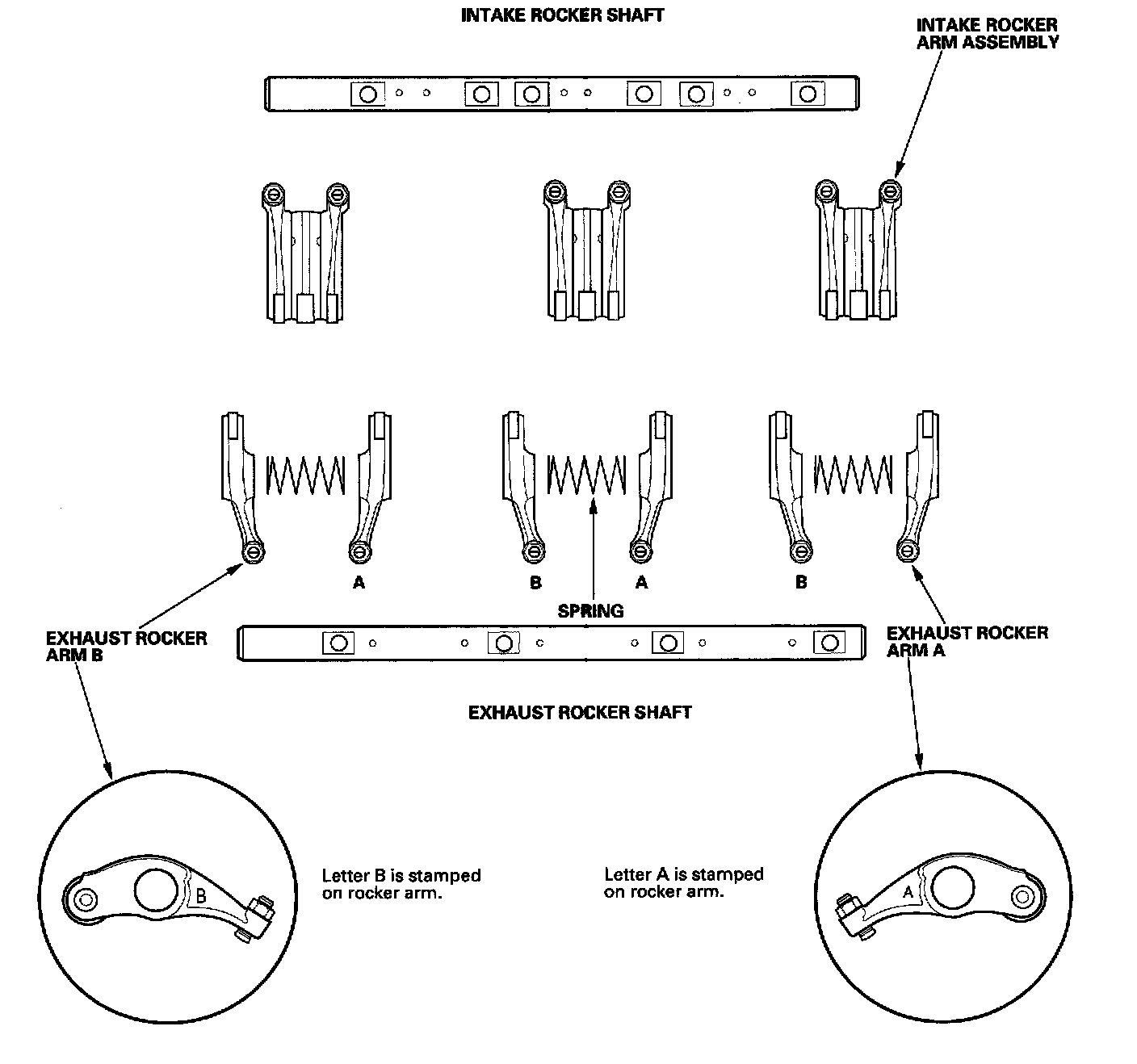 INTAKE ROCKER SHAFT

INTAKE ROCKER ARM ASSEMBLY

A

B

A

B

SPRING

EXHAUST ROCKER ARM B

EXHAUST ROCKER ARM A

EXHAUST ROCKER SHAFT

B

Letter B is stamped on rocker arm.

Letter A is stamped on rocker arm.

A